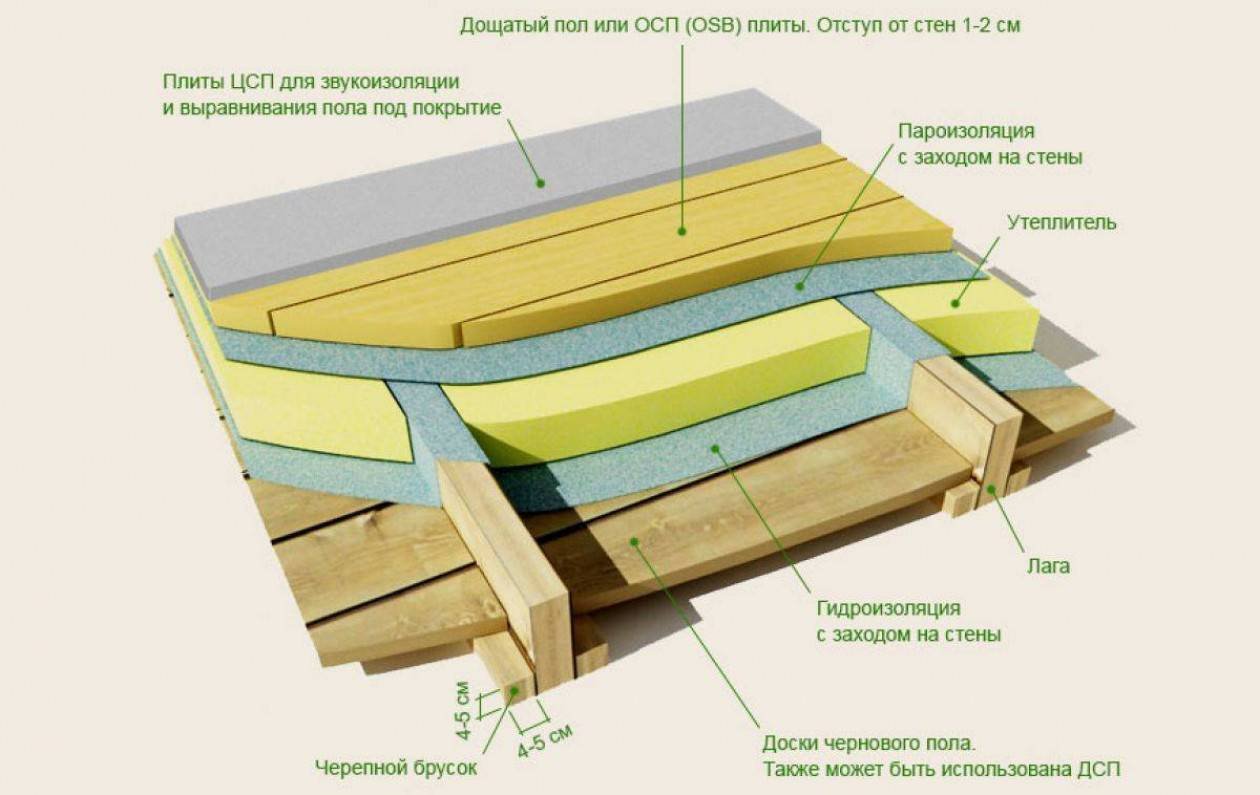 Дощатый пол или ОСП (OSB) плиты. Отступ от стен 1-2 см

Плиты ЦСП для звукоизоляции и выравнивания пола под покрытие

Пароизоляция с заходом на стены

Утеплитель

Лага

Гидроизоляция с заходом на стены

4-5 см

4-5 см

Черепной брусок

Доски чернового пола. Также может быть использована ДСП