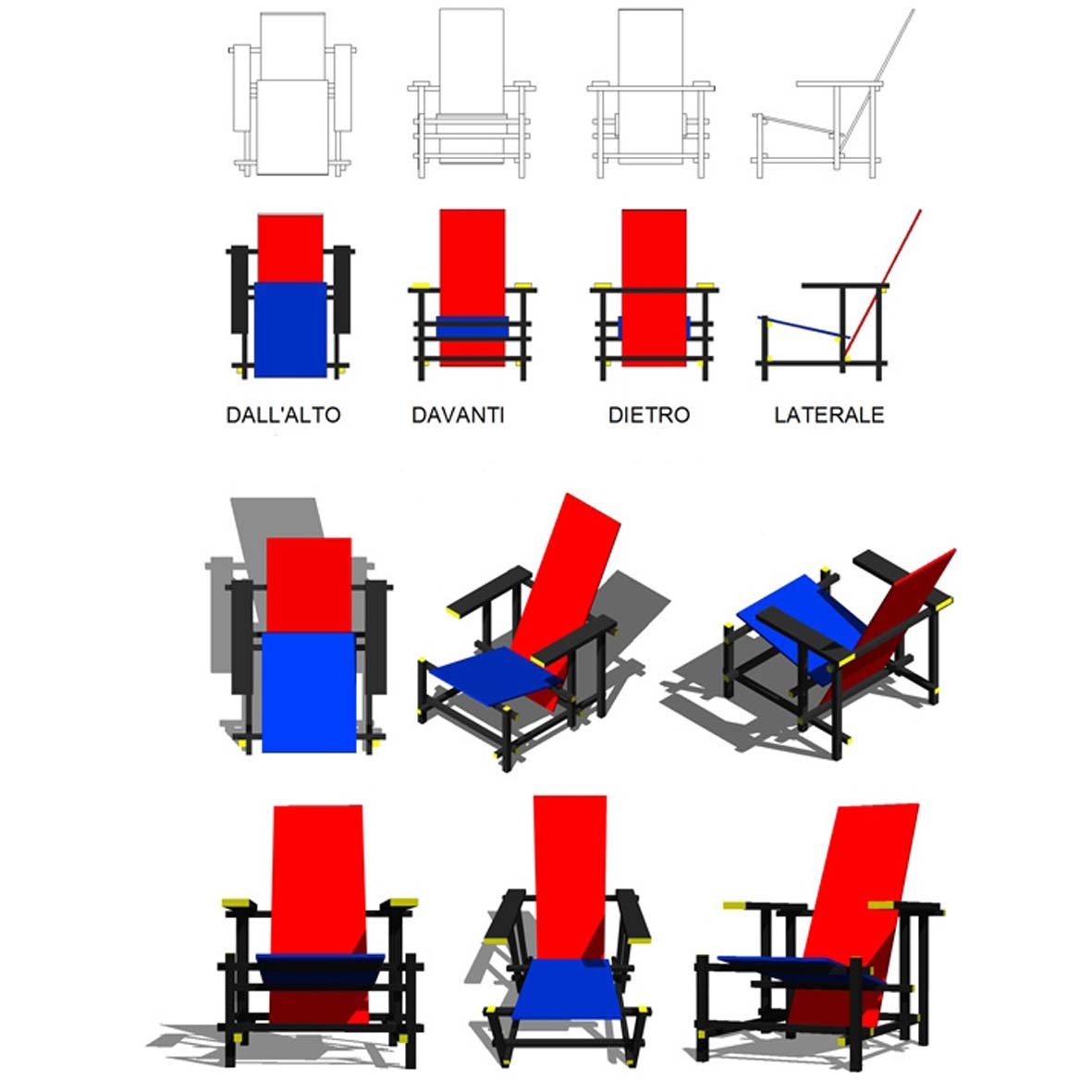 DALL'ALTO DAVANTI DIETRO LATERALE