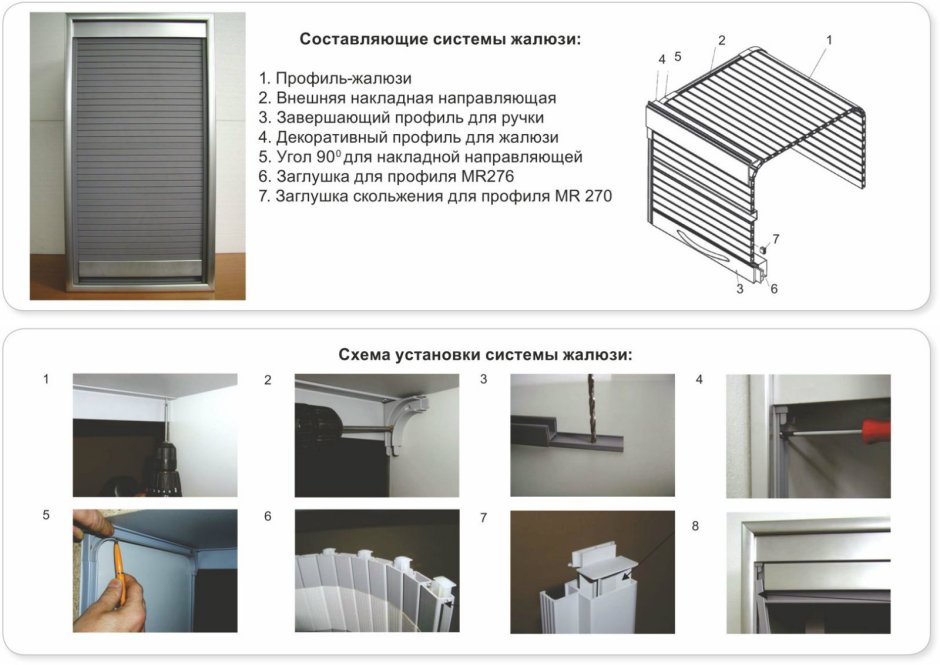 Составляющие системы жалюзи:

1. Профиль-жалюзи
2. Внешняя накладная направляющая
3. Завершающий профиль для ручки
4. Декоративный профиль для жалюзи
5. Угол $90^0$ для накладной направляющей
6. Заглушка для профиля MR276
7. Заглушка скольжения для профиля MR 270

4 5 2 1 7 3 6

Схема установки системы жалюзи:

1 2 3 4 5 6 7 8