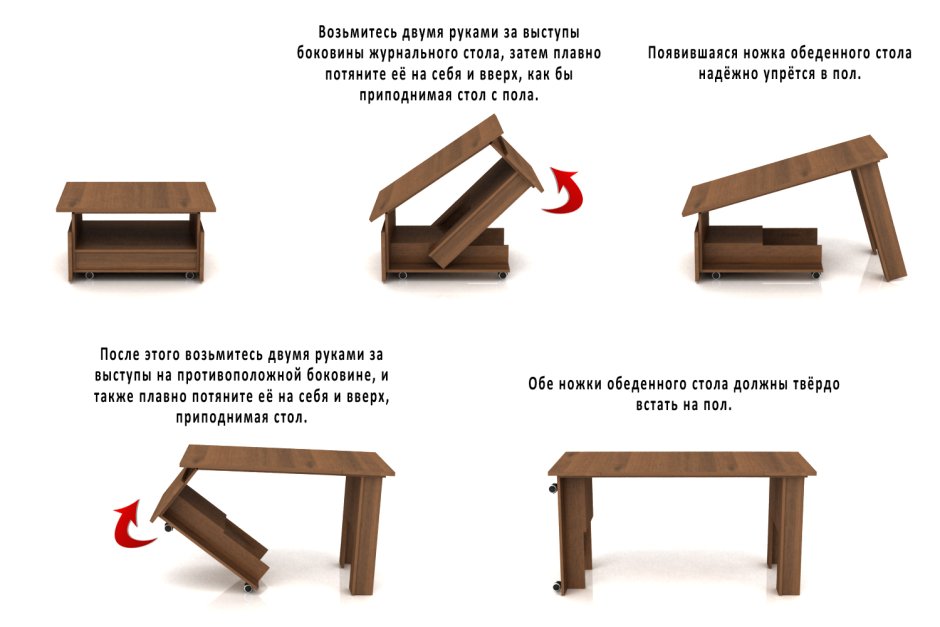 Возьмитесь двумя руками за выступы боковины журнального стола, затем плавно потяните её на себя и вверх, как бы приподнимая стол с пола.

Появившаяся ножка обеденного стола надёжно упрётся в пол.

После этого возьмитесь двумя руками за выступы на противоположной боковине, и также плавно потяните её на себя и вверх, приподнимая стол.

Обе ножки обеденного стола должны твёрдо встать на пол.