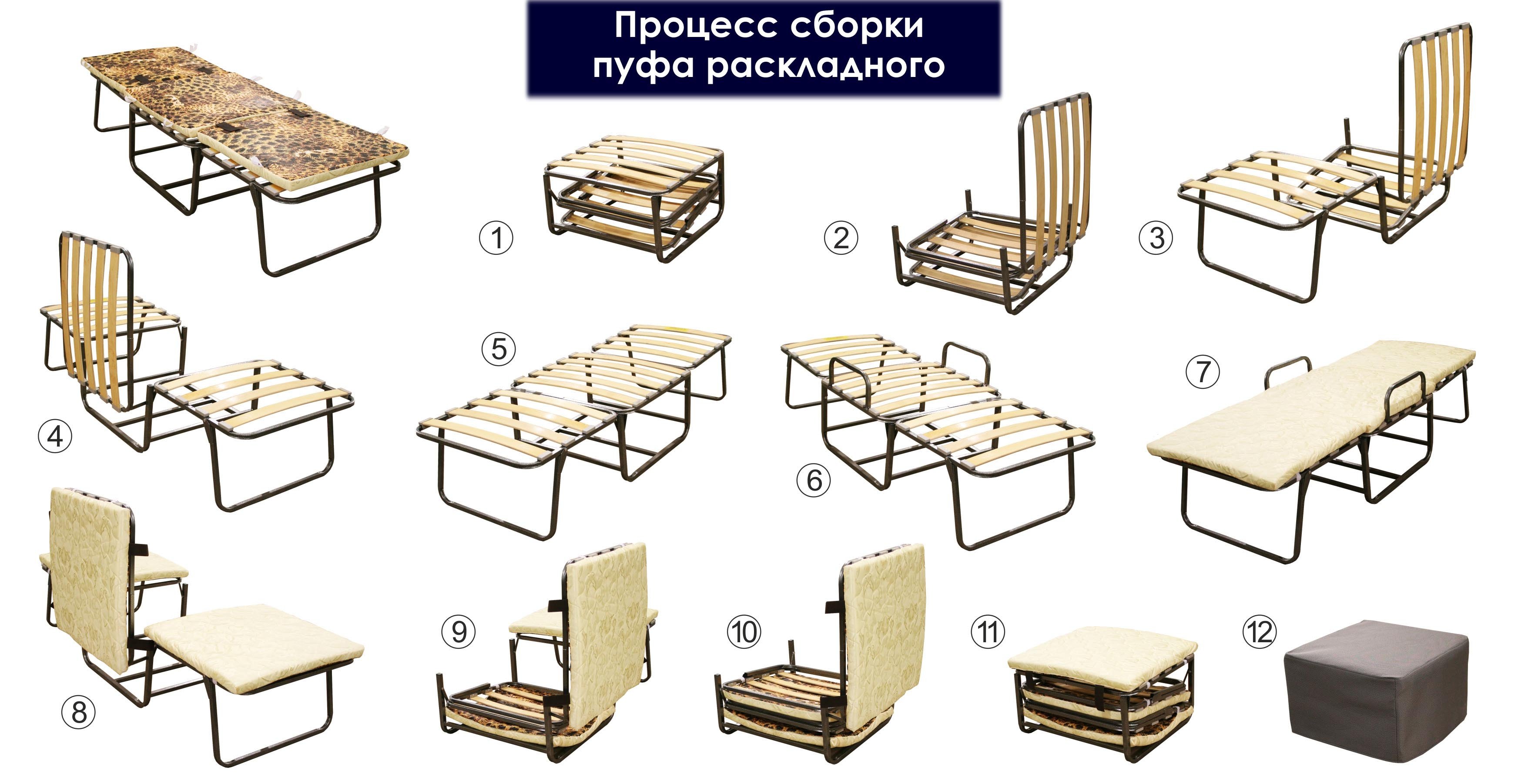 Процесс сборки пуфа раскладного

①

②

③

④

⑤

⑥

⑦

⑧

⑨

⑩

⑪

⑫