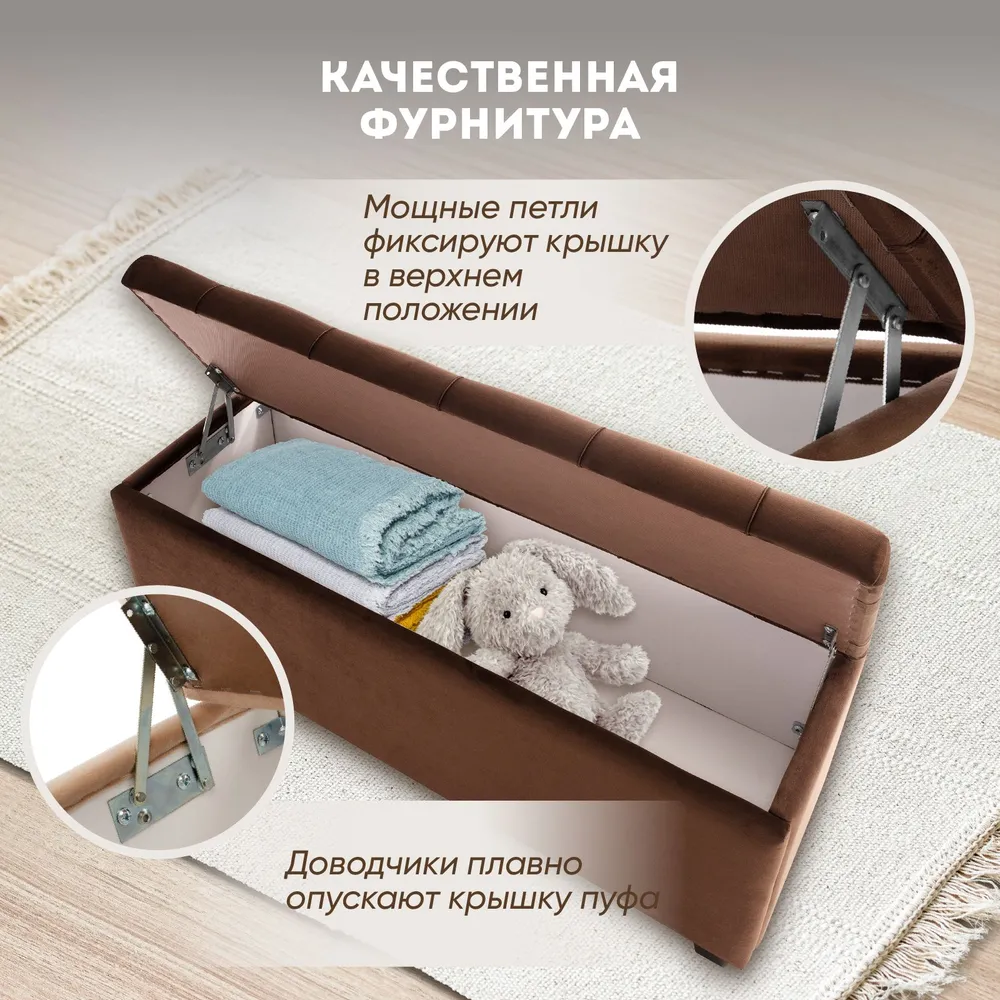 КАЧЕСТВЕННАЯ ФУРНИТУРА

Мощные петли фиксируют крышку в верхнем положении

Доводчики плавно опускают крышку пуфа